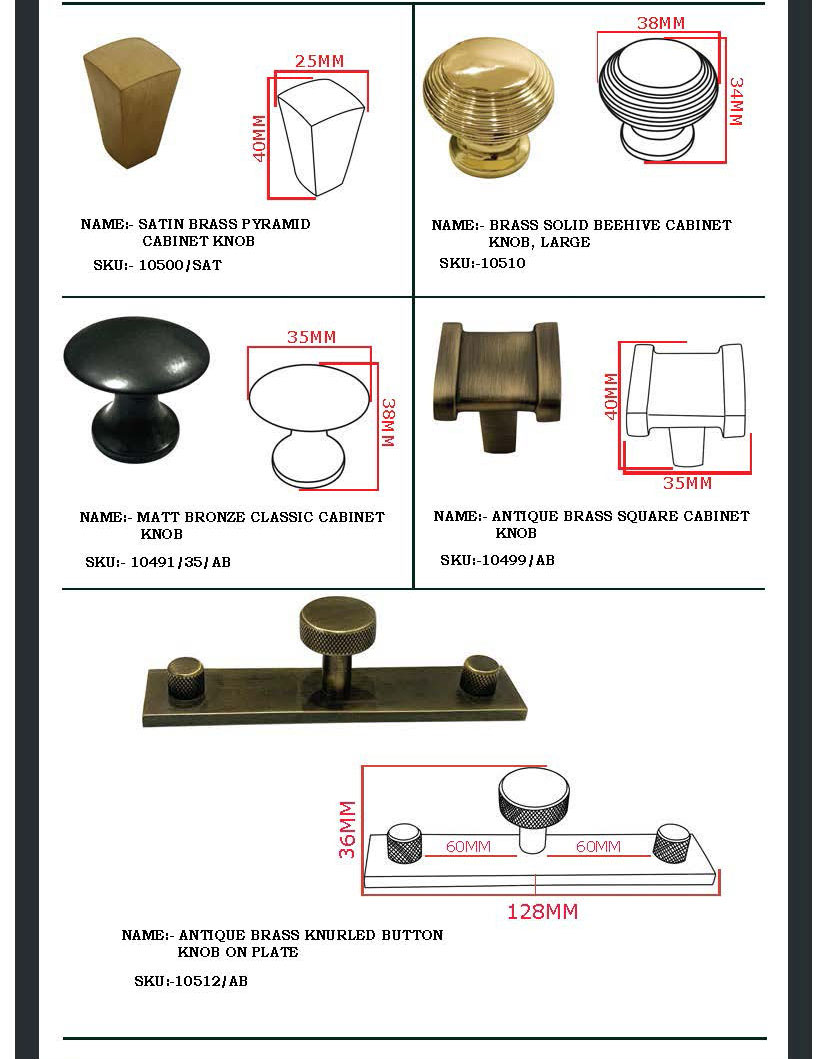 25MM
40MM

NAME:- SATIN BRASS PYRAMID CABINET KNOB
SKU:- 10500/SAT

38MM
34MM

NAME:- BRASS SOLID BEEHIVE CABINET KNOB, LARGE
SKU:-10510

35MM
38MM

NAME:- MATT BRONZE CLASSIC CABINET KNOB
SKU:- 10491/35/AB

40MM
35MM

NAME:- ANTIQUE BRASS SQUARE CABINET KNOB
SKU:-10499/AB

36MM
60MM
60MM
128MM

NAME:- ANTIQUE BRASS KNURLED BUTTON KNOB ON PLATE
SKU:-10512/AB